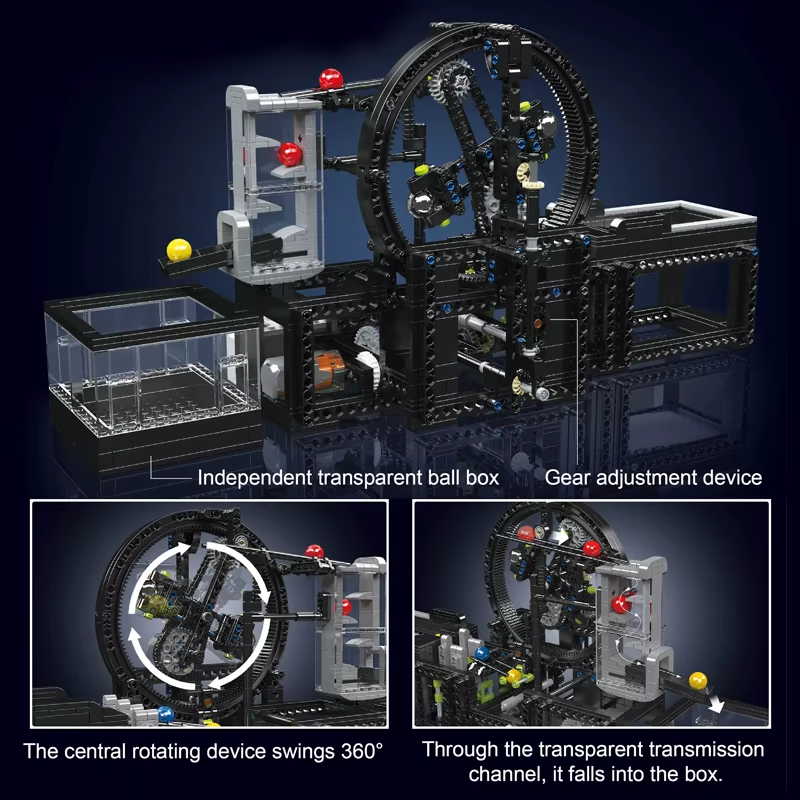 Independent transparent ball box

Gear adjustment device

The central rotating device swings 360°

Through the transparent transmission channel, it falls into the box.